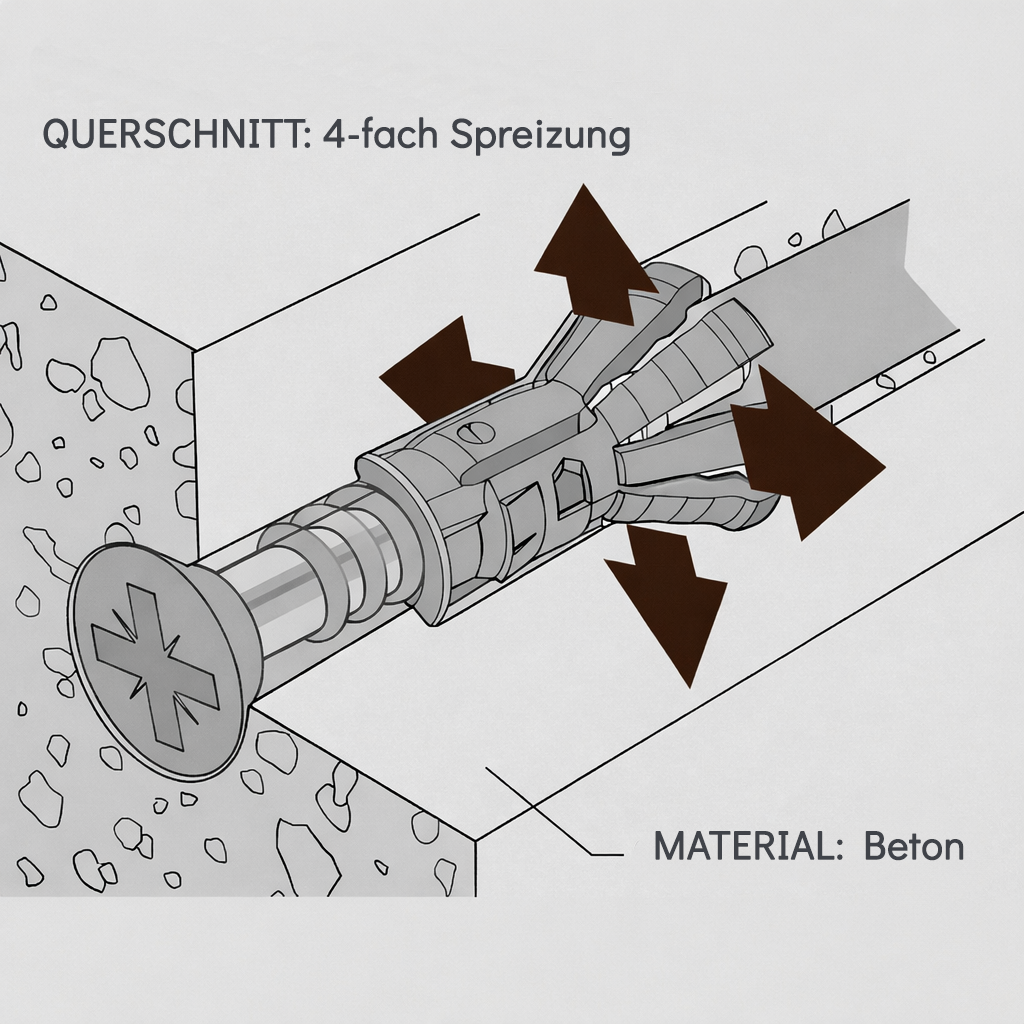 QUERSCHNITT: 4-fach Spreizung

MATERIAL: Beton