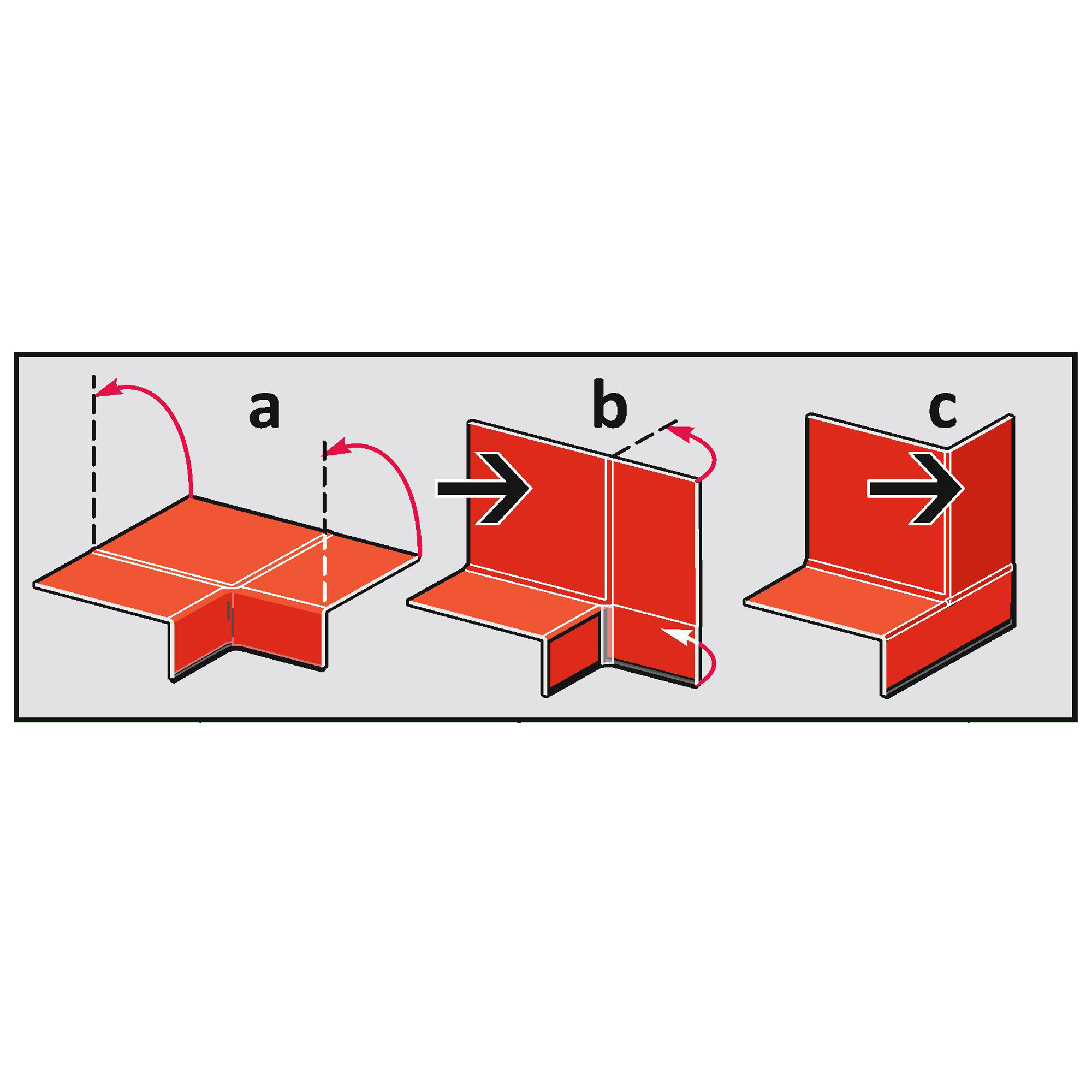 a

b

c